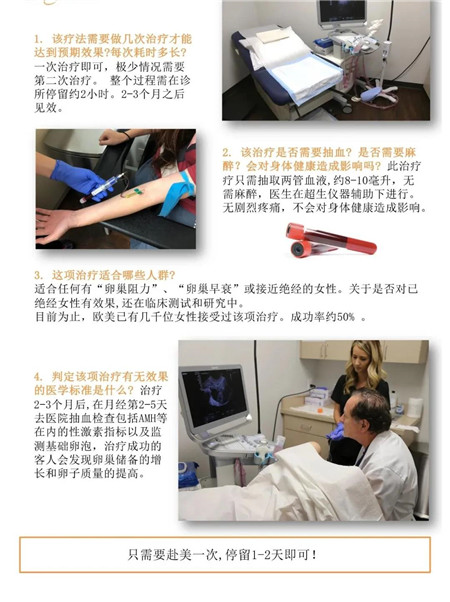 1. 该疗法需要做几次治疗才能达到预期效果？每次耗时多长？
一次治疗即可，极少情况需要第二次治疗。 整个过程需在诊所停留约2小时。2-3个月之后见效。

2. 该治疗是否需要抽血？是否需要麻醉？会对身体健康造成影响吗？此治疗疗只需抽取两管血液，约8-10毫升，无需麻醉，医生在超生仪器辅助下进行。无剧烈疼痛，不会对身体健康造成影响。

3. 这项治疗适合哪些人群？
适合任何有"卵巢阻力"、"卵巢早衰"或接近绝经的女性。关于是否对已绝经女性有效果，还在临床测试和研究中。
目前为止，欧美已有几千位女性接受过该项治疗。成功率约50% 。

4. 判定该项治疗有无效果的医学标准是什么？治疗2-3个月后，在月经第2-5天去医院抽血检查包括AMH等在内的性激素指标以及监测基础卵泡，治疗成功的客人会发现卵巢储备的增长和卵子质量的提高。

只需要赴美一次，停留1-2天即可！